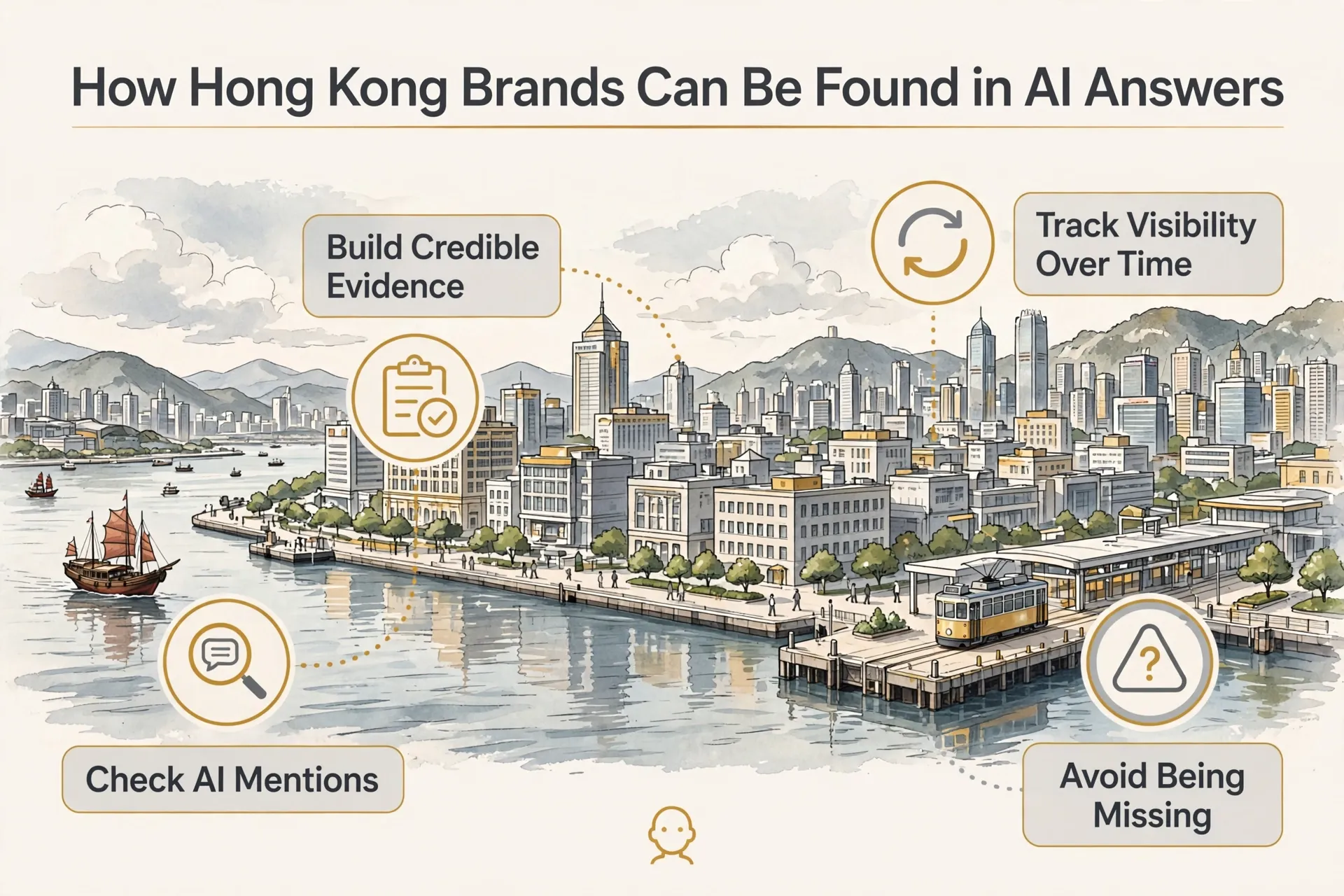 How Hong Kong Brands Can Be Found in AI Answers

Build Credible Evidence

Track Visibility Over Time

Check AI Mentions

Avoid Being Missing